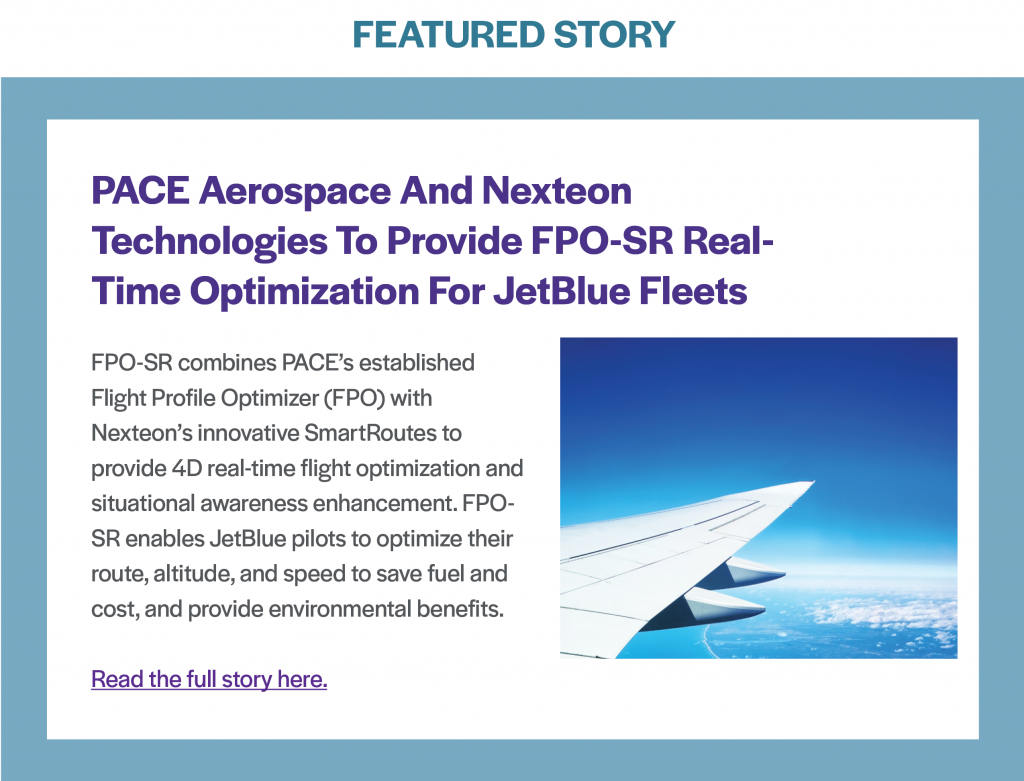 FEATURED STORY

PACE Aerospace And Nexteon Technologies To Provide FPO-SR Real-Time Optimization For JetBlue Fleets

FPO-SR combines PACE's established Flight Profile Optimizer (FPO) with Nexteon's innovative SmartRoutes to provide 4D real-time flight optimization and situational awareness enhancement. FPO-SR enables JetBlue pilots to optimize their route, altitude, and speed to save fuel and cost, and provide environmental benefits.

Read the full story here.