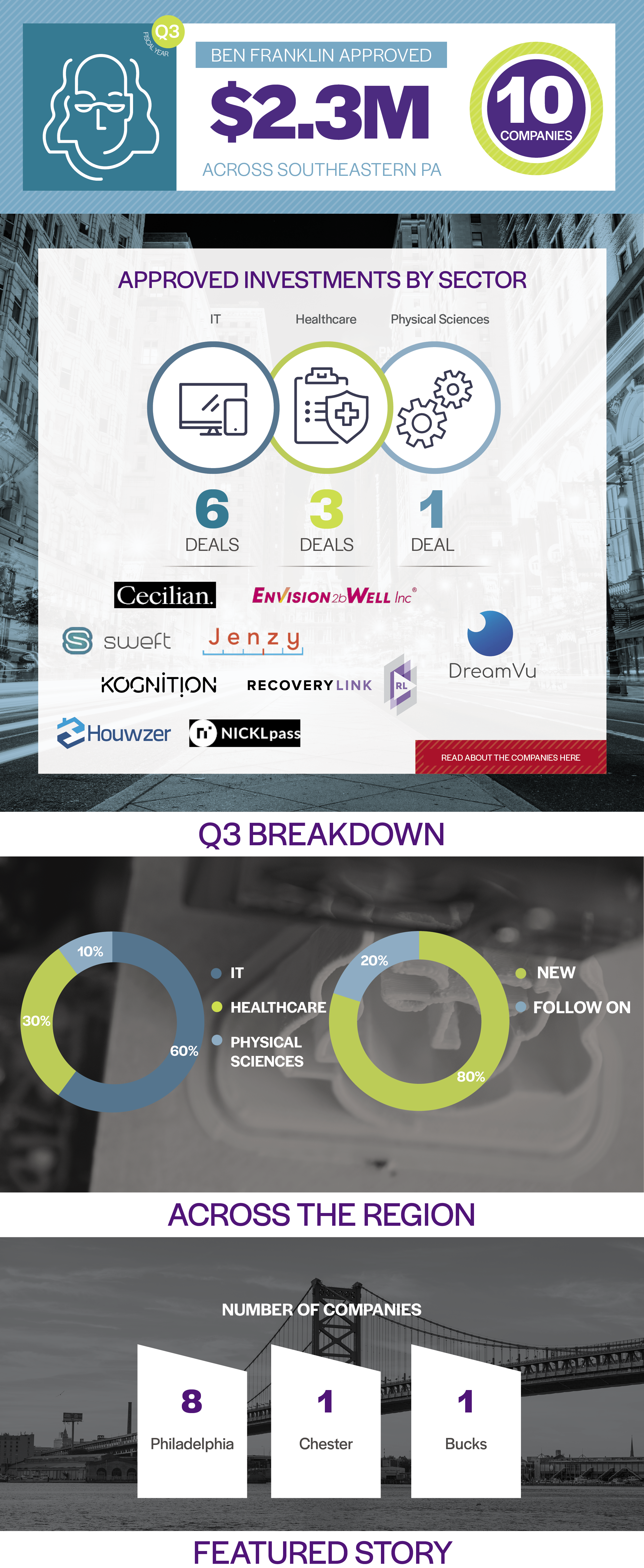 Q3
FISCAL YEAR

BEN FRANKLIN APPROVED
$2.3M
ACROSS SOUTHEASTERN PA

10
COMPANIES

APPROVED INVESTMENTS BY SECTOR

IT
Healthcare
Physical Sciences

6
DEALS
3
DEALS
1
DEAL

Cecilian.
ENVISION2bWELL Inc®
sweft
Jenzy
DreamVu
KOGNITION
RECOVERYLINK
RL
Houwzer
NICKLpass

READ ABOUT THE COMPANIES HERE

Q3 BREAKDOWN

10%
30%
60%
IT
HEALTHCARE
PHYSICAL SCIENCES

20%
80%
NEW
FOLLOW ON

ACROSS THE REGION

NUMBER OF COMPANIES

8
Philadelphia
1
Chester
1
Bucks

FEATURED STORY